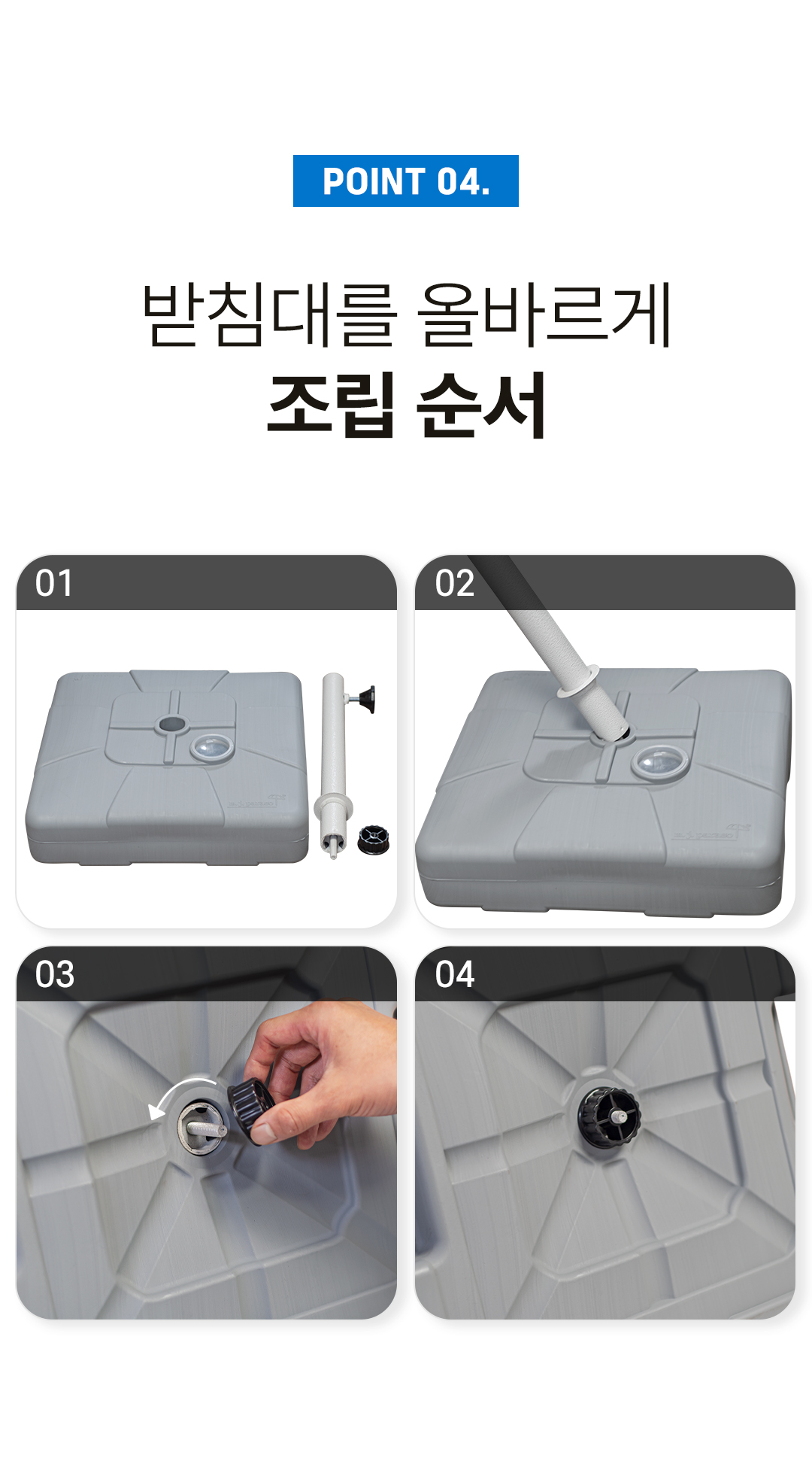 POINT 04.

받침대를 올바르게
조립 순서

01

02

03

04