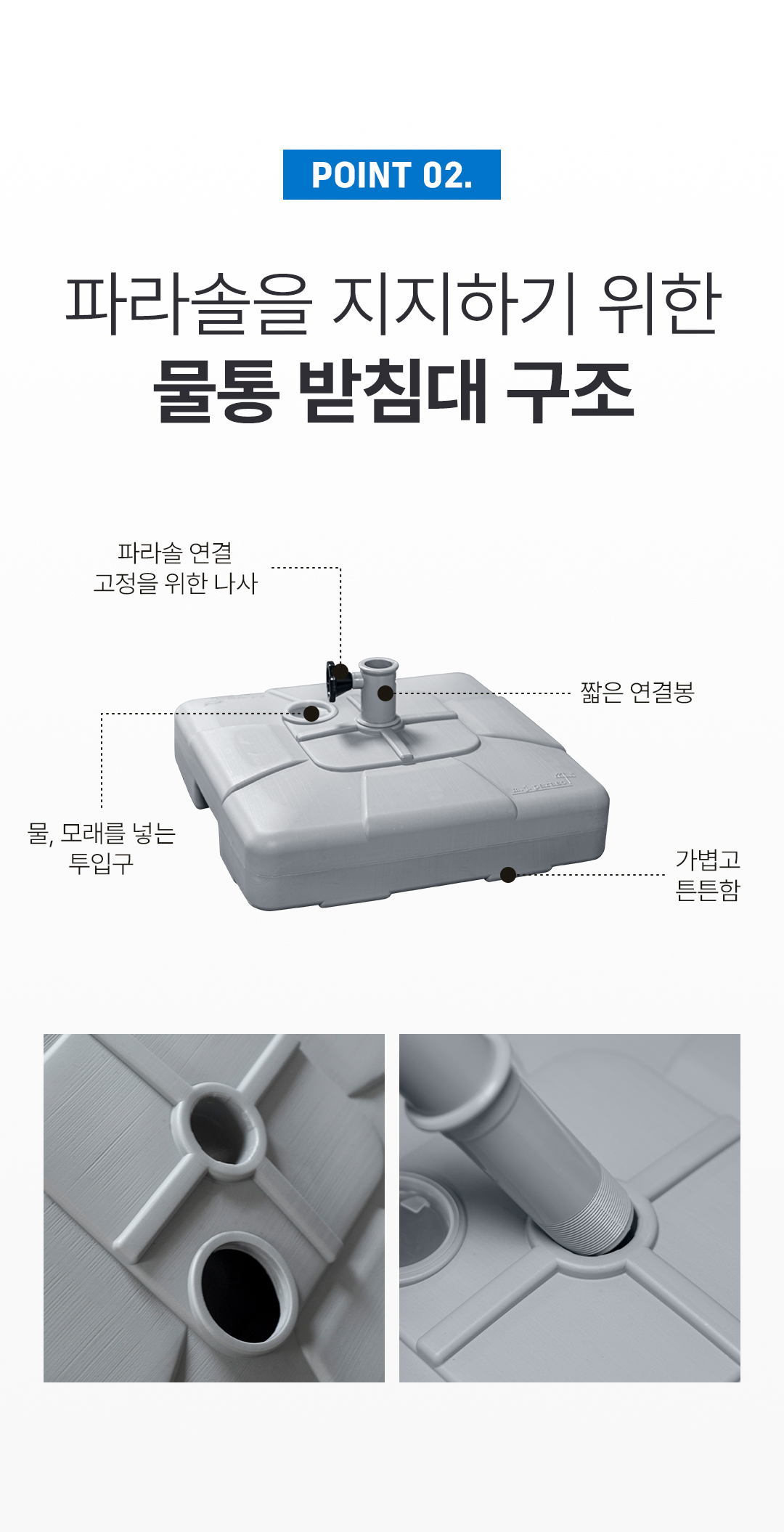 POINT 02.

파라솔을 지지하기 위한
물통 받침대 구조

파라솔 연결
고정을 위한 나사

짧은 연결봉

물, 모래를 넣는
투입구

가볍고
튼튼함