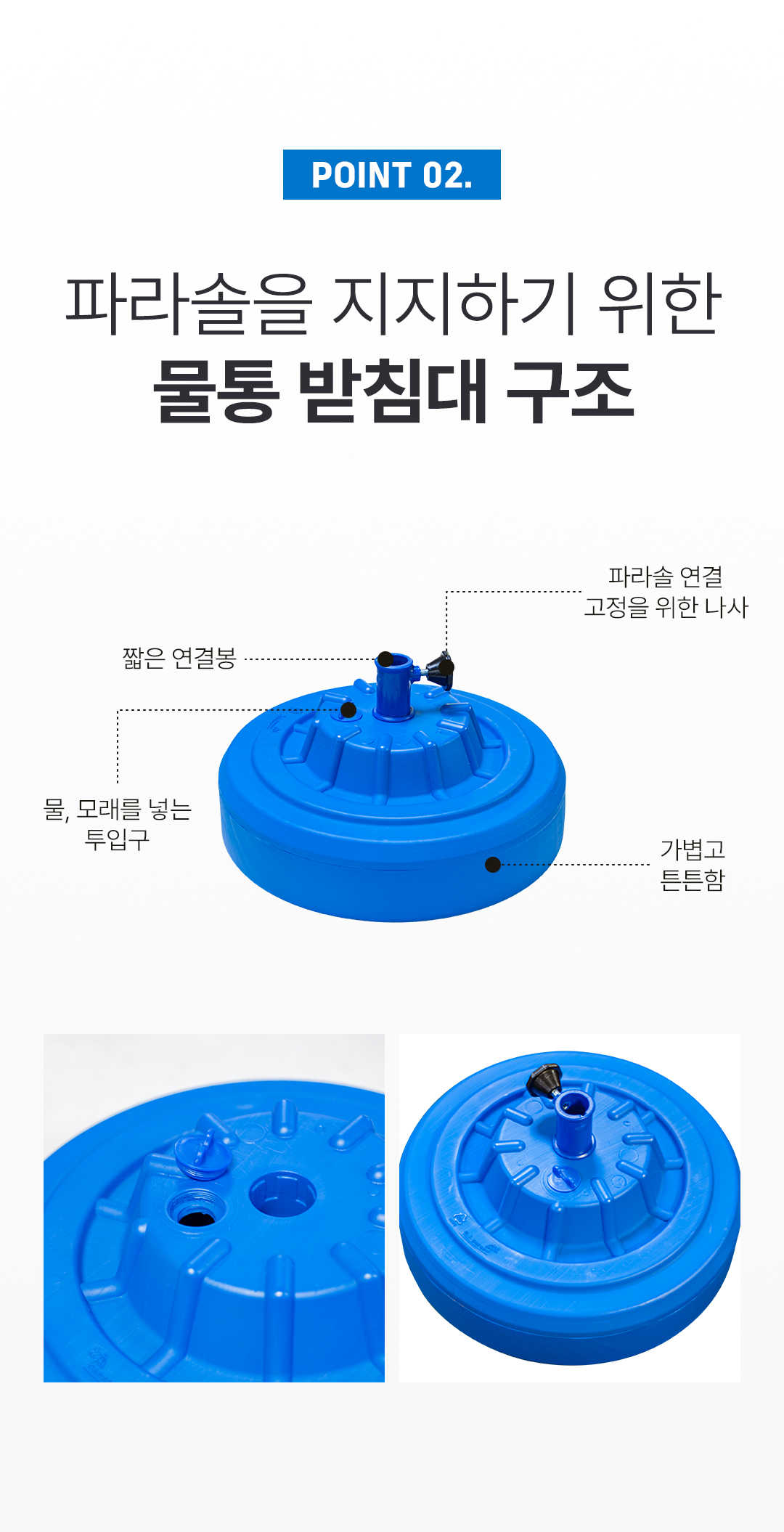 POINT 02.

파라솔을 지지하기 위한
물통 받침대 구조

파라솔 연결
고정을 위한 나사

짧은 연결봉

물, 모래를 넣는
투입구

가볍고
튼튼함