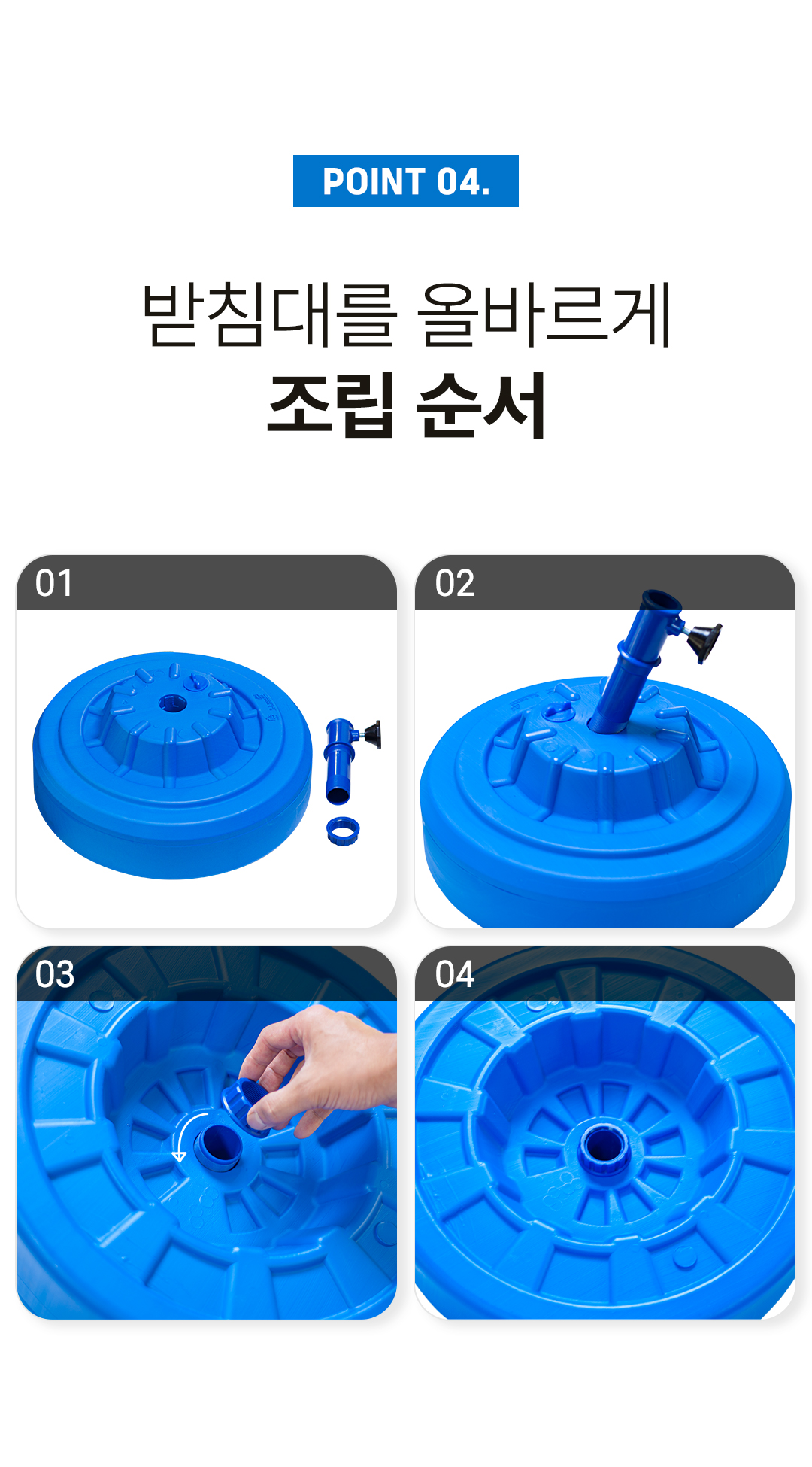 POINT 04.

받침대를 올바르게
조립 순서

01

02

03

04