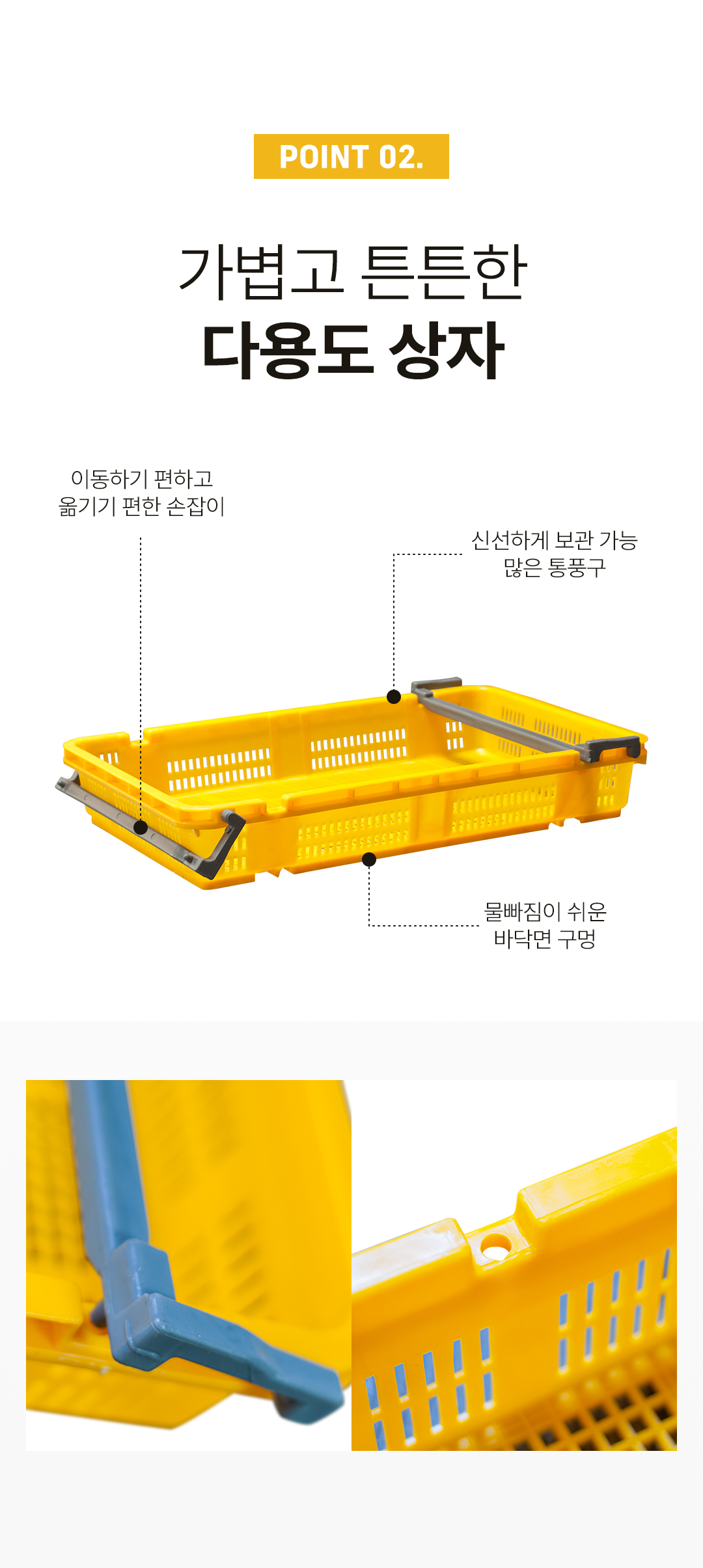 POINT 02.

가볍고 튼튼한
다용도 상자

이동하기 편하고
옮기기 편한 손잡이

신선하게 보관 가능
많은 통풍구

물빠짐이 쉬운
바닥면 구멍