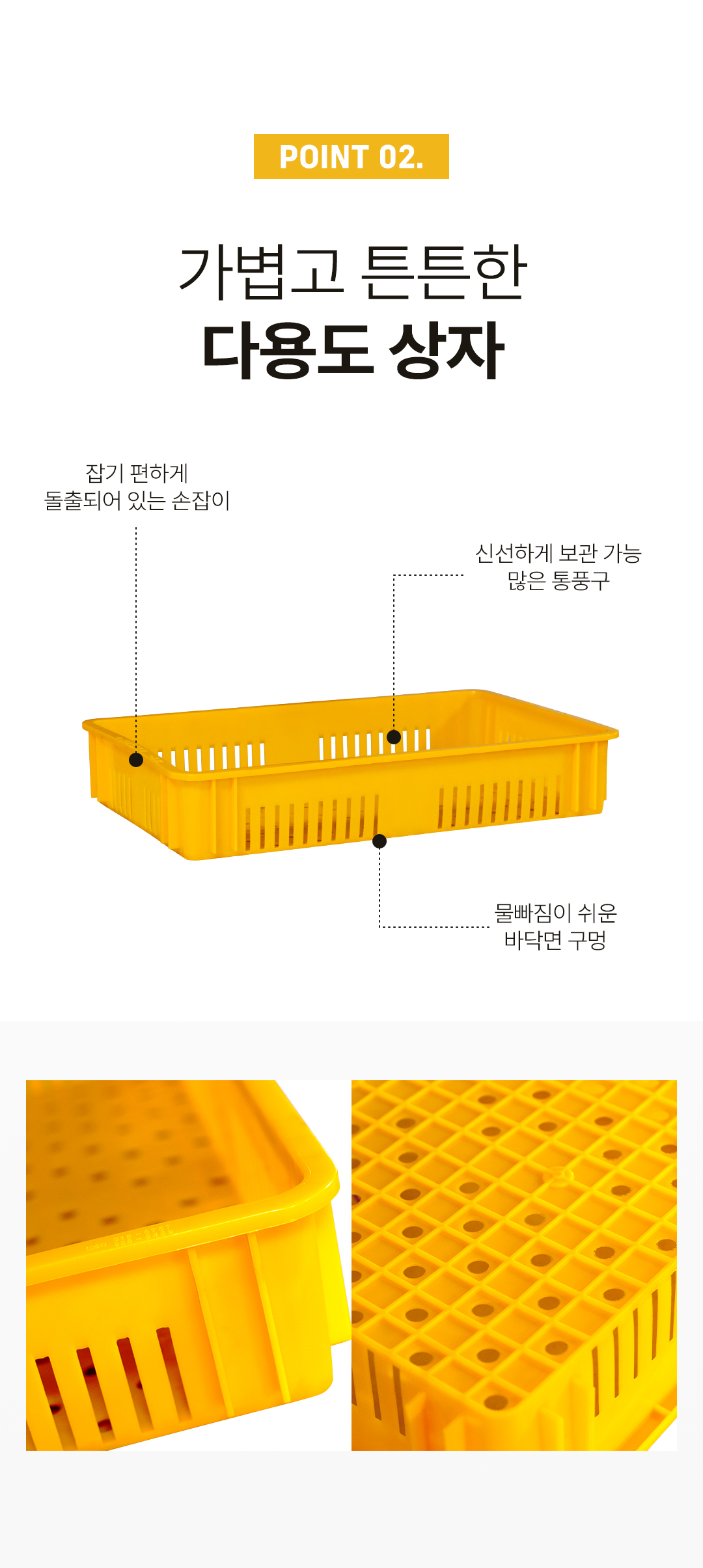 POINT 02.

가볍고 튼튼한
다용도 상자

잡기 편하게
돌출되어 있는 손잡이

신선하게 보관 가능
많은 통풍구

물빠짐이 쉬운
바닥면 구멍