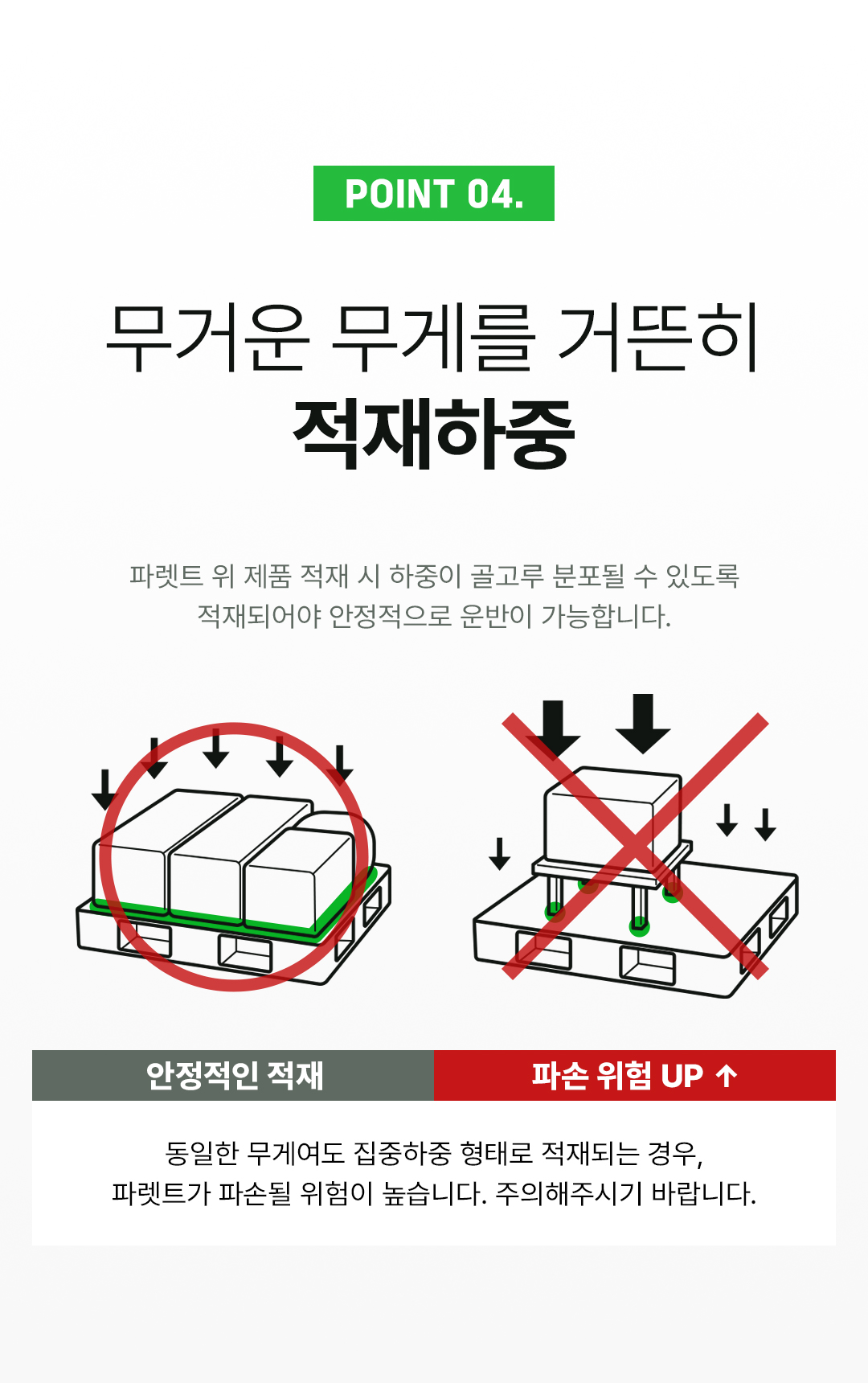 POINT 04.

무거운 무게를 거뜬히
적재하중

파렛트 위 제품 적재 시 하중이 골고루 분포될 수 있도록
적재되어야 안정적으로 운반이 가능합니다.

안정적인 적재

파손 위험 UP ↑

동일한 무게여도 집중하중 형태로 적재되는 경우,
파렛트가 파손될 위험이 높습니다. 주의해주시기 바랍니다.