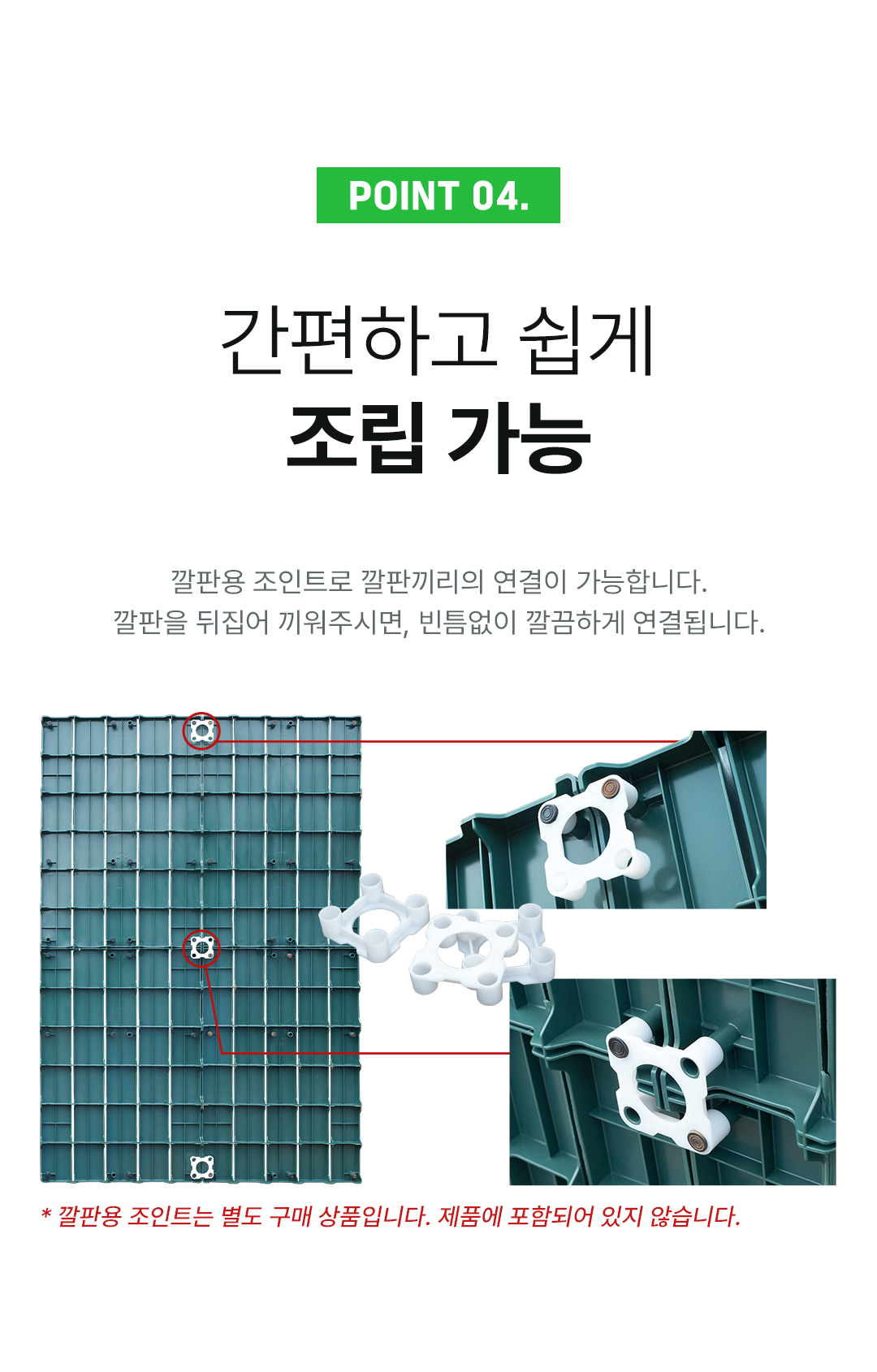 POINT 04.

간편하고 쉽게
조립 가능

깔판용 조인트로 깔판끼리의 연결이 가능합니다.
깔판을 뒤집어 끼워주시면, 빈틈없이 깔끔하게 연결됩니다.

* 깔판용 조인트는 별도 구매 상품입니다. 제품에 포함되어 있지 않습니다.