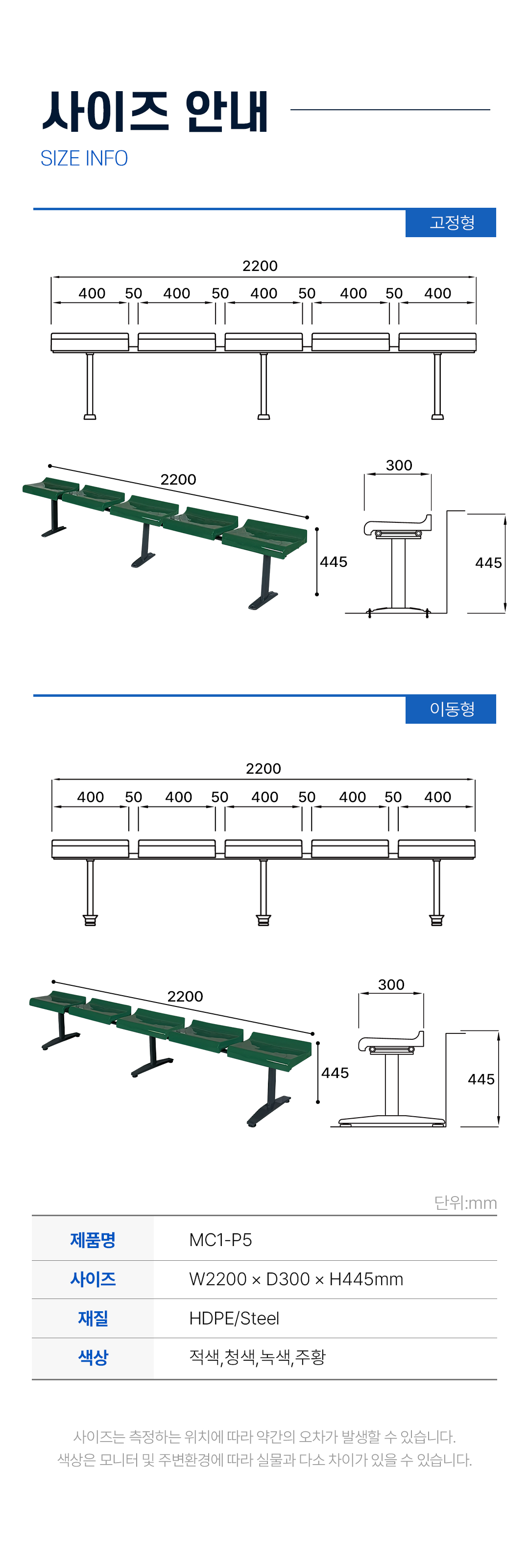 사이즈 안내
SIZE INFO

고정형

2200
400 50 400 50 400 50 400 50 400

2200
445
300
445

이동형

2200
400 50 400 50 400 50 400 50 400

2200
445
300
445

단위:mm

| 제품명 | MC1-P5 |
|---|---|
| 사이즈 | W2200 × D300 × H445mm |
| 재질 | HDPE/Steel |
| 색상 | 적색,청색,녹색,주황 |

사이즈는 측정하는 위치에 따라 약간의 오차가 발생할 수 있습니다.
색상은 모니터 및 주변환경에 따라 실물과 다소 차이가 있을 수 있습니다.