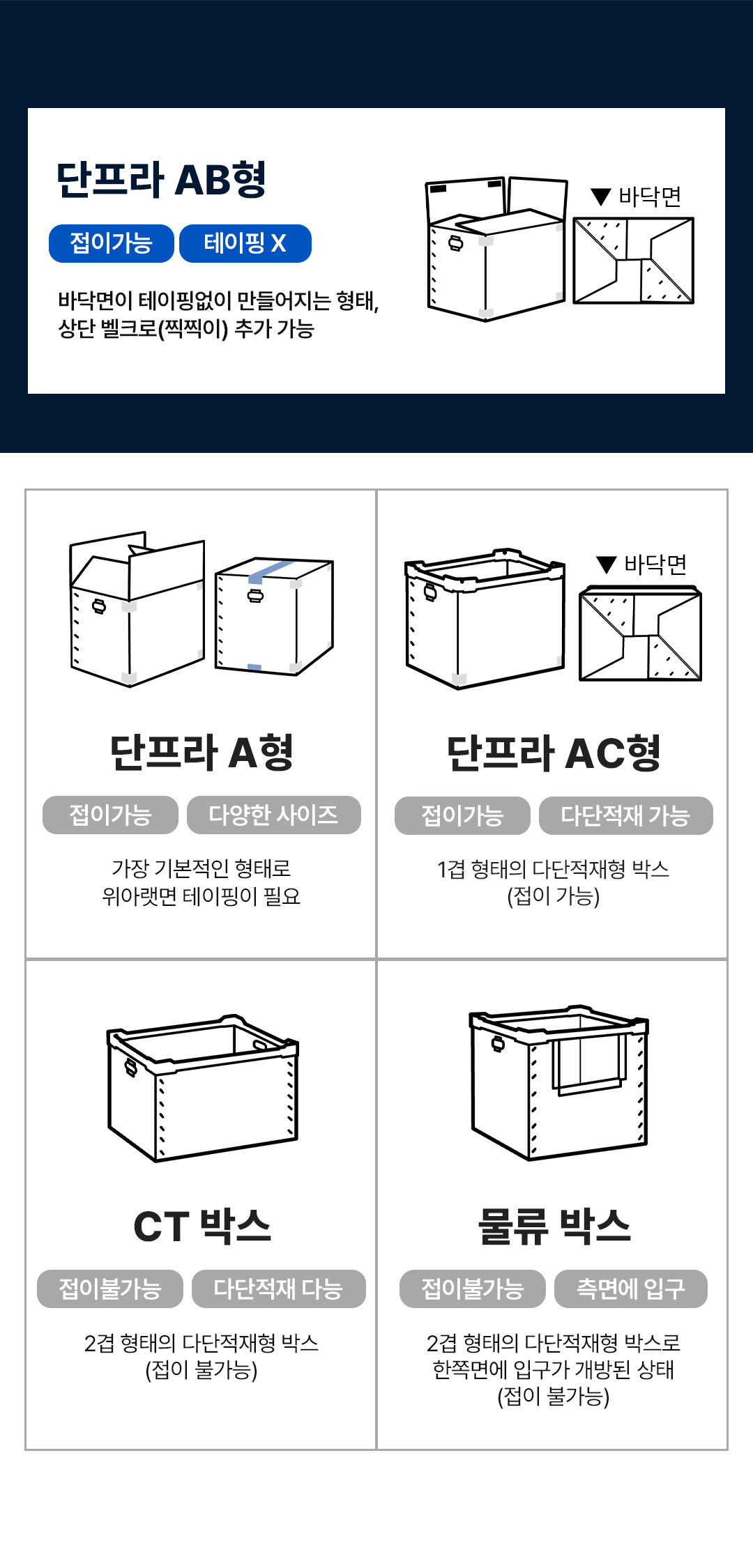 단프라 AB형

접이가능

테이핑 X

바닥면이 테이핑없이 만들어지는 형태,
상단 벨크로(찍찍이) 추가 가능

▼ 바닥면

단프라 A형

접이가능

다양한 사이즈

가장 기본적인 형태로
위아랫면 테이핑이 필요

▼ 바닥면

단프라 AC형

접이가능

다단적재 가능

1겹 형태의 다단적재형 박스
(접이 가능)

CT 박스

접이불가능

다단적재 다능

2겹 형태의 다단적재형 박스
(접이 불가능)

물류 박스

접이불가능

측면에 입구

2겹 형태의 다단적재형 박스로
한쪽면에 입구가 개방된 상태
(접이 불가능)