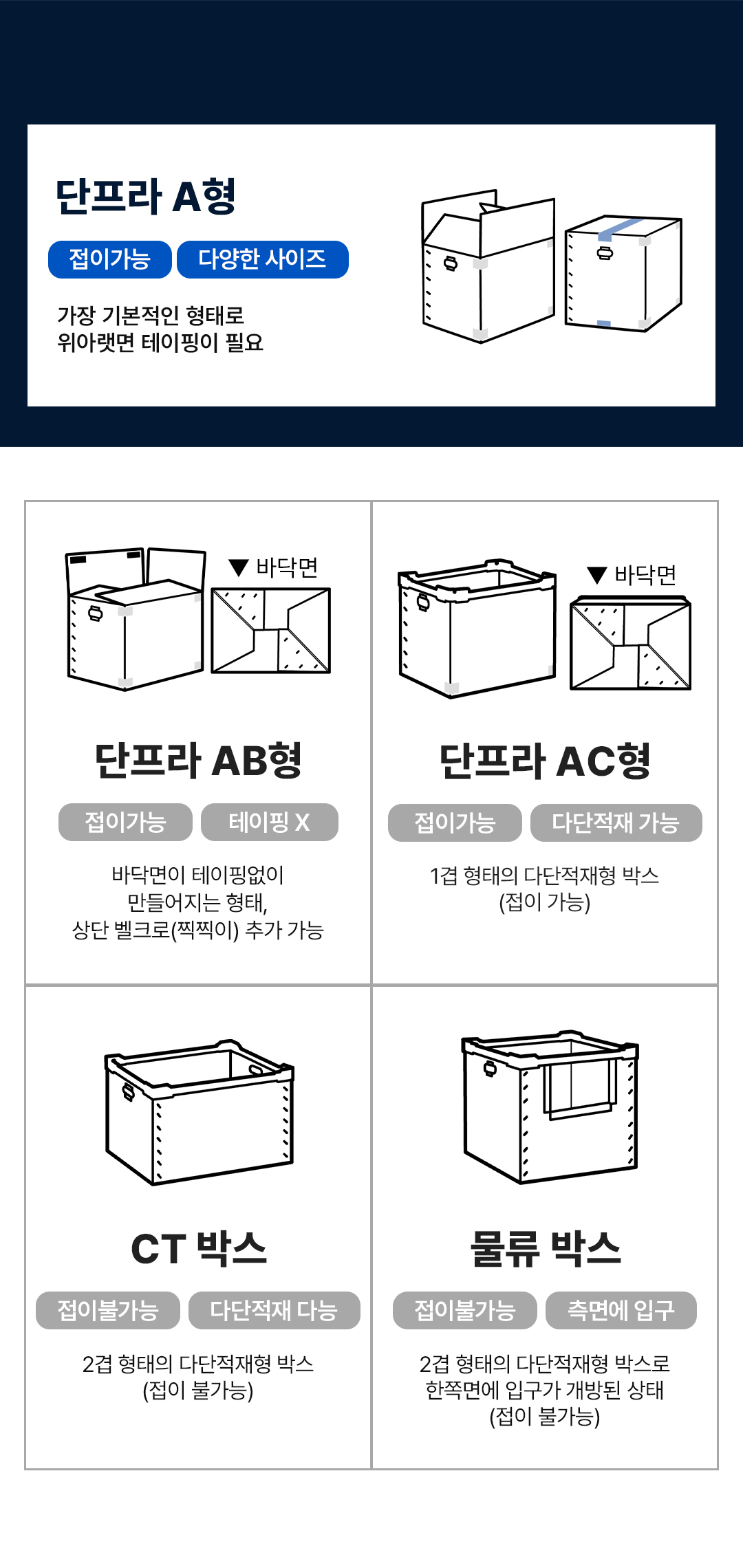 단프라 A형

접이가능 다양한 사이즈

가장 기본적인 형태로
위아랫면 테이핑이 필요

▼ 바닥면

단프라 AB형

접이가능 테이핑 X

바닥면이 테이핑없이
만들어지는 형태,
상단 벨크로(찍찍이) 추가 가능

▼ 바닥면

단프라 AC형

접이가능 다단적재 가능

1겹 형태의 다단적재형 박스
(접이 가능)

CT 박스

접이불가능 다단적재 다능

2겹 형태의 다단적재형 박스
(접이 불가능)

물류 박스

접이불가능 측면에 입구

2겹 형태의 다단적재형 박스로
한쪽면에 입구가 개방된 상태
(접이 불가능)