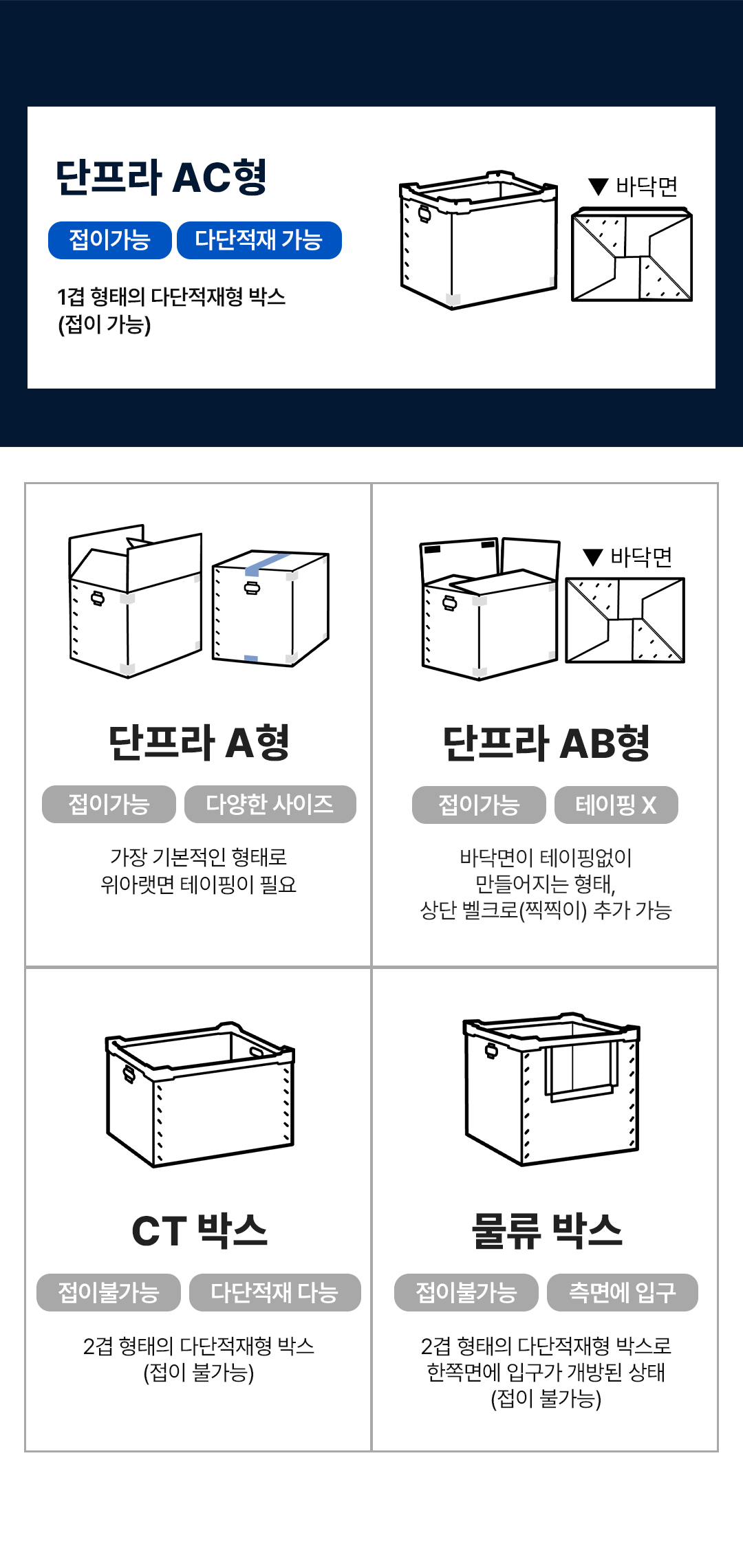 단프라 AC형

접이가능 다단적재 가능

1겹 형태의 다단적재형 박스
(접이 가능)

▼ 바닥면

단프라 A형

접이가능 다양한 사이즈

가장 기본적인 형태로
위아랫면 테이핑이 필요

▼ 바닥면

단프라 AB형

접이가능 테이핑 X

바닥면이 테이핑없이
만들어지는 형태,
상단 벨크로(찍찍이) 추가 가능

CT 박스

접이불가능 다단적재 다능

2겹 형태의 다단적재형 박스
(접이 불가능)

물류 박스

접이불가능 측면에 입구

2겹 형태의 다단적재형 박스로
한쪽면에 입구가 개방된 상태
(접이 불가능)