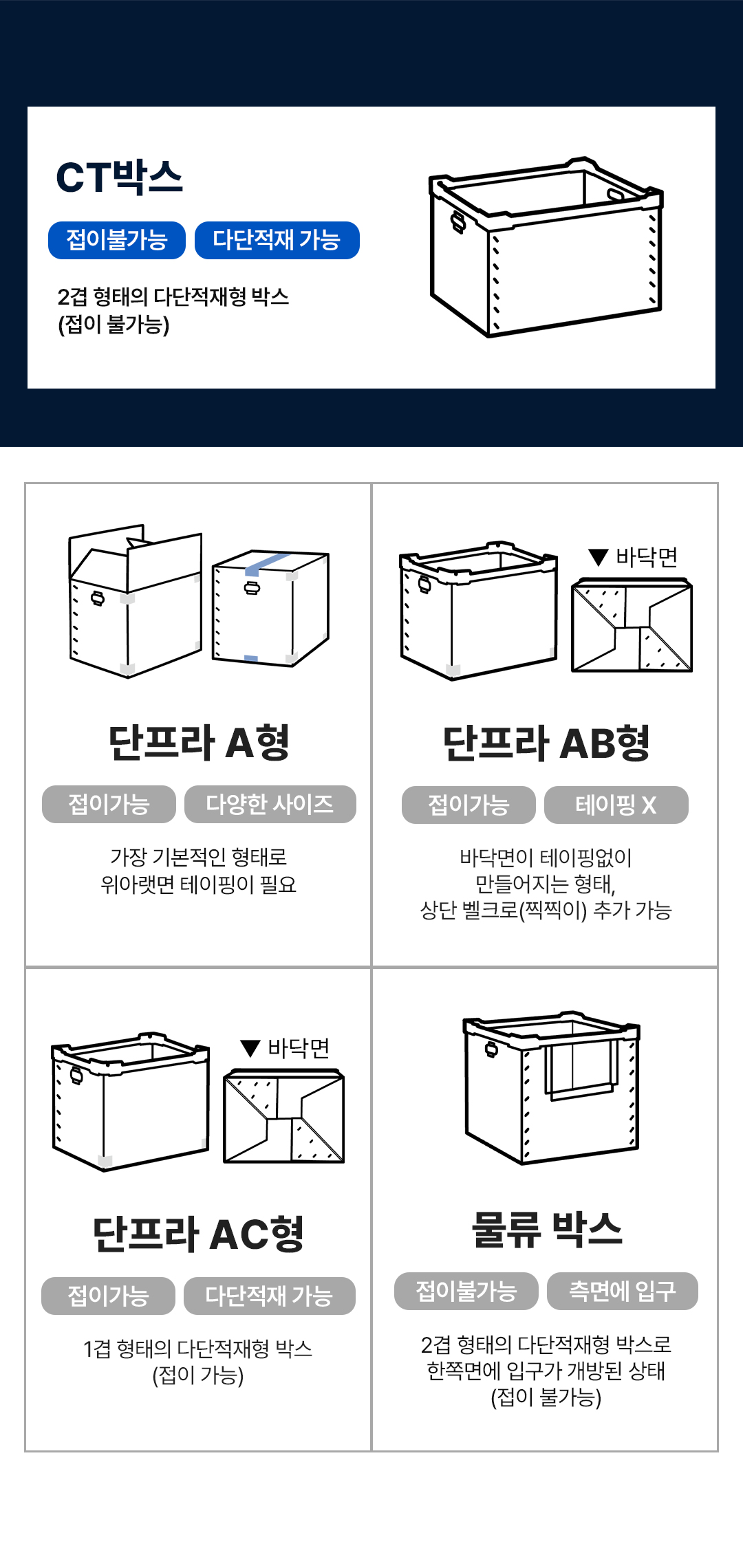 CT박스

접이불가능
다단적재 가능

2겹 형태의 다단적재형 박스
(접이 불가능)

단프라 A형

접이가능
다양한 사이즈

가장 기본적인 형태로
위아랫면 테이핑이 필요

▼ 바닥면

단프라 AB형

접이가능
테이핑 X

바닥면이 테이핑없이
만들어지는 형태,
상단 벨크로(찍찍이) 추가 가능

▼ 바닥면

단프라 AC형

접이가능
다단적재 가능

1겹 형태의 다단적재형 박스
(접이 가능)

물류 박스

접이불가능
측면에 입구

2겹 형태의 다단적재형 박스로
한쪽면에 입구가 개방된 상태
(접이 불가능)