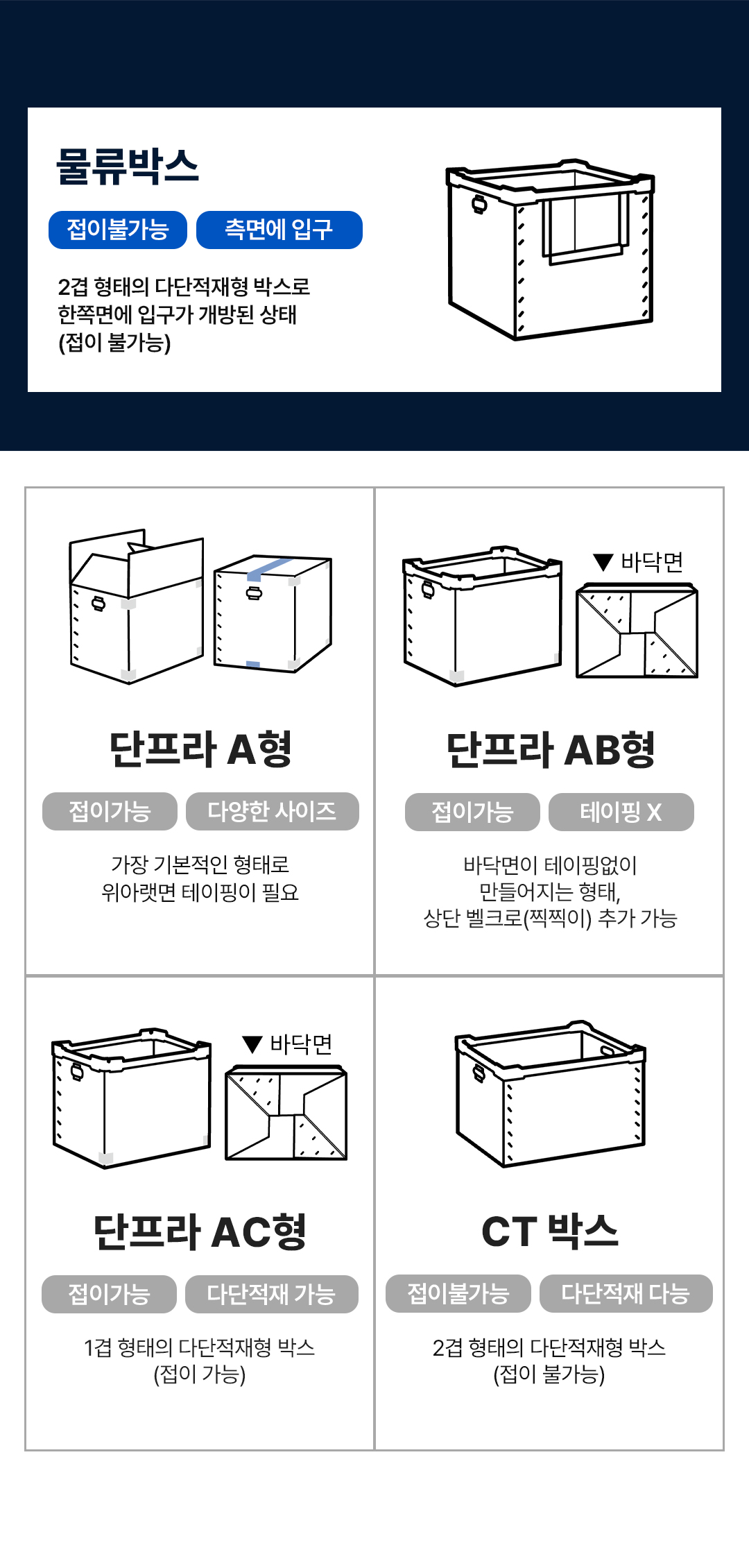 물류박스

접이불가능 측면에 입구

2겹 형태의 다단적재형 박스로 한쪽면에 입구가 개방된 상태 (접이 불가능)

단프라 A형

접이가능 다양한 사이즈

가장 기본적인 형태로 위아랫면 테이핑이 필요

▼ 바닥면

단프라 AB형

접이가능 테이핑 X

바닥면이 테이핑없이 만들어지는 형태, 상단 벨크로(찍찍이) 추가 가능

▼ 바닥면

단프라 AC형

접이가능 다단적재 가능

1겹 형태의 다단적재형 박스 (접이 가능)

CT 박스

접이불가능 다단적재 다능

2겹 형태의 다단적재형 박스 (접이 불가능)