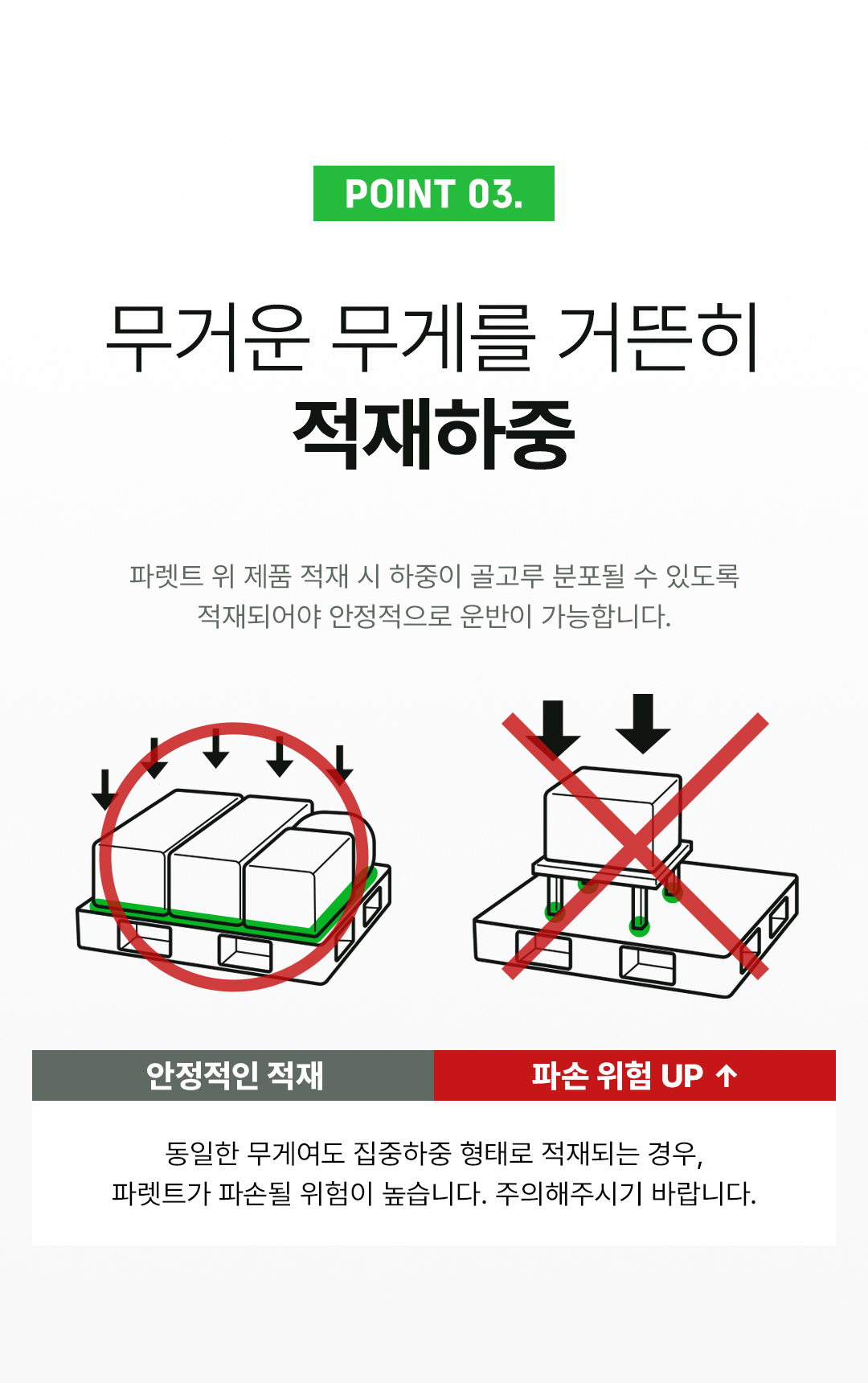 POINT 03.

무거운 무게를 거뜬히
적재하중

파렛트 위 제품 적재 시 하중이 골고루 분포될 수 있도록
적재되어야 안정적으로 운반이 가능합니다.

안정적인 적재

파손 위험 UP ↑

동일한 무게여도 집중하중 형태로 적재되는 경우,
파렛트가 파손될 위험이 높습니다. 주의해주시기 바랍니다.