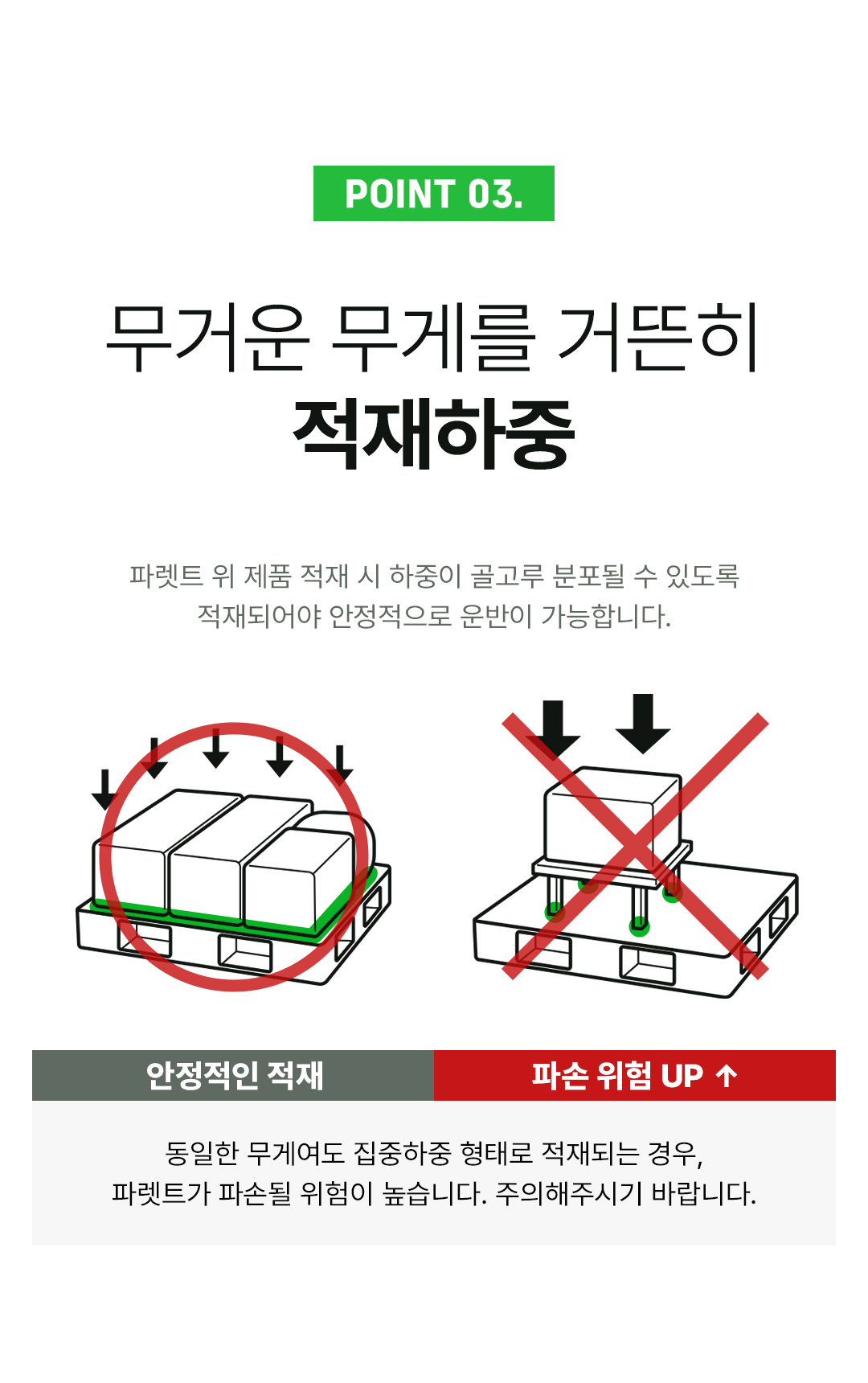 POINT 03.

무거운 무게를 거뜬히
적재하중

파렛트 위 제품 적재 시 하중이 골고루 분포될 수 있도록
적재되어야 안정적으로 운반이 가능합니다.

안정적인 적재

파손 위험 UP ↑

동일한 무게여도 집중하중 형태로 적재되는 경우,
파렛트가 파손될 위험이 높습니다. 주의해주시기 바랍니다.