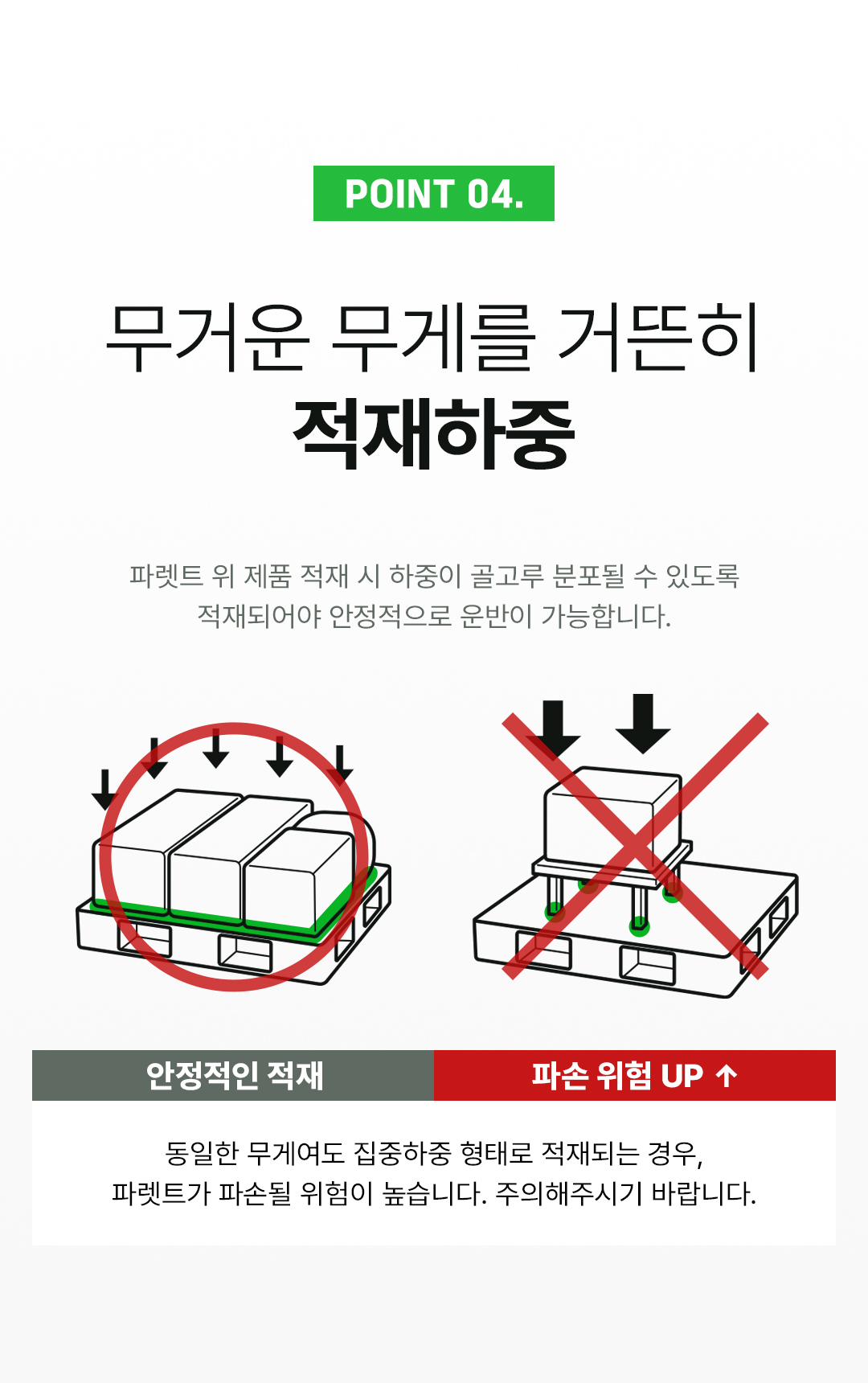 POINT 04.

무거운 무게를 거뜬히
적재하중

파렛트 위 제품 적재 시 하중이 골고루 분포될 수 있도록
적재되어야 안정적으로 운반이 가능합니다.

안정적인 적재

파손 위험 UP ↑

동일한 무게여도 집중하중 형태로 적재되는 경우,
파렛트가 파손될 위험이 높습니다. 주의해주시기 바랍니다.