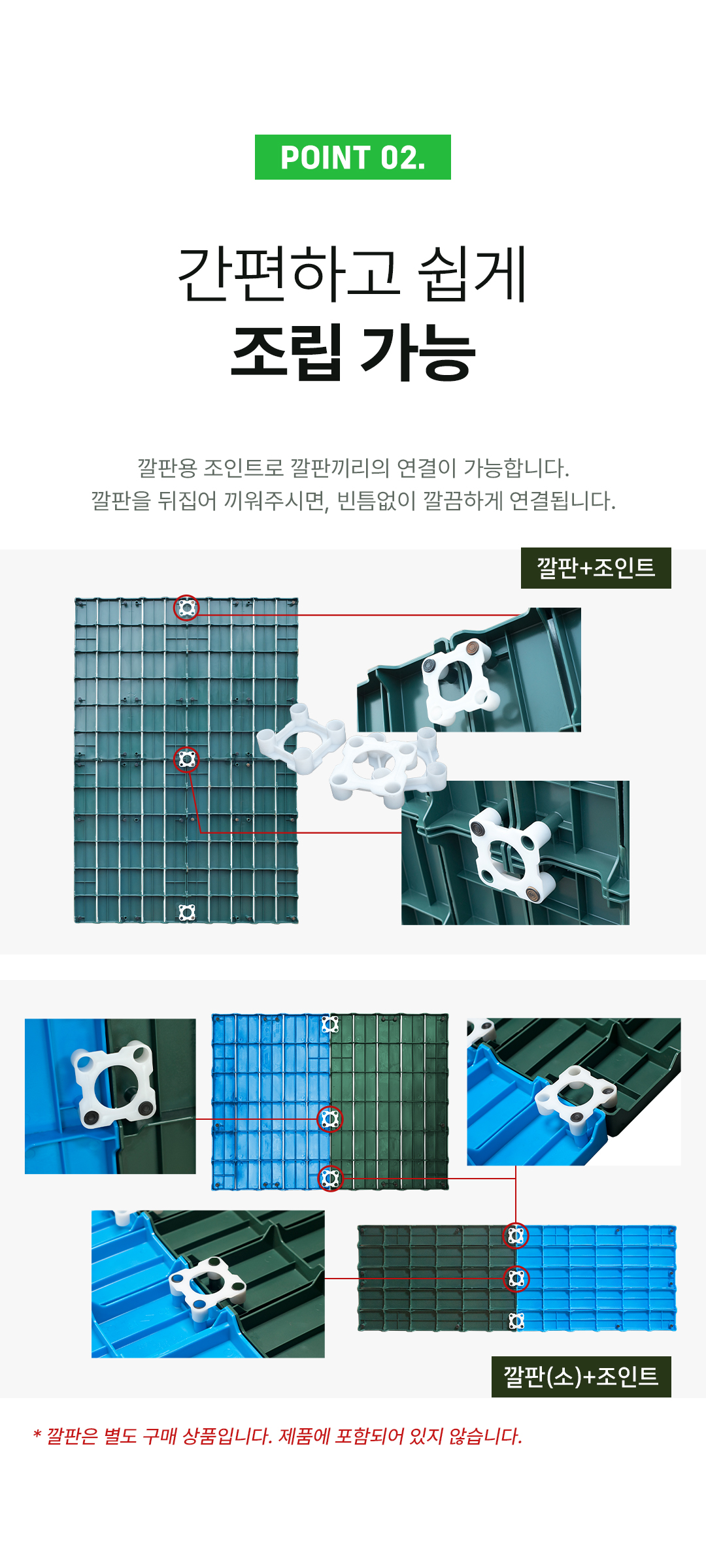 POINT 02.

간편하고 쉽게
조립 가능

깔판용 조인트로 깔판끼리의 연결이 가능합니다.
깔판을 뒤집어 끼워주시면, 빈틈없이 깔끔하게 연결됩니다.

깔판+조인트

깔판(소)+조인트

* 깔판은 별도 구매 상품입니다. 제품에 포함되어 있지 않습니다.