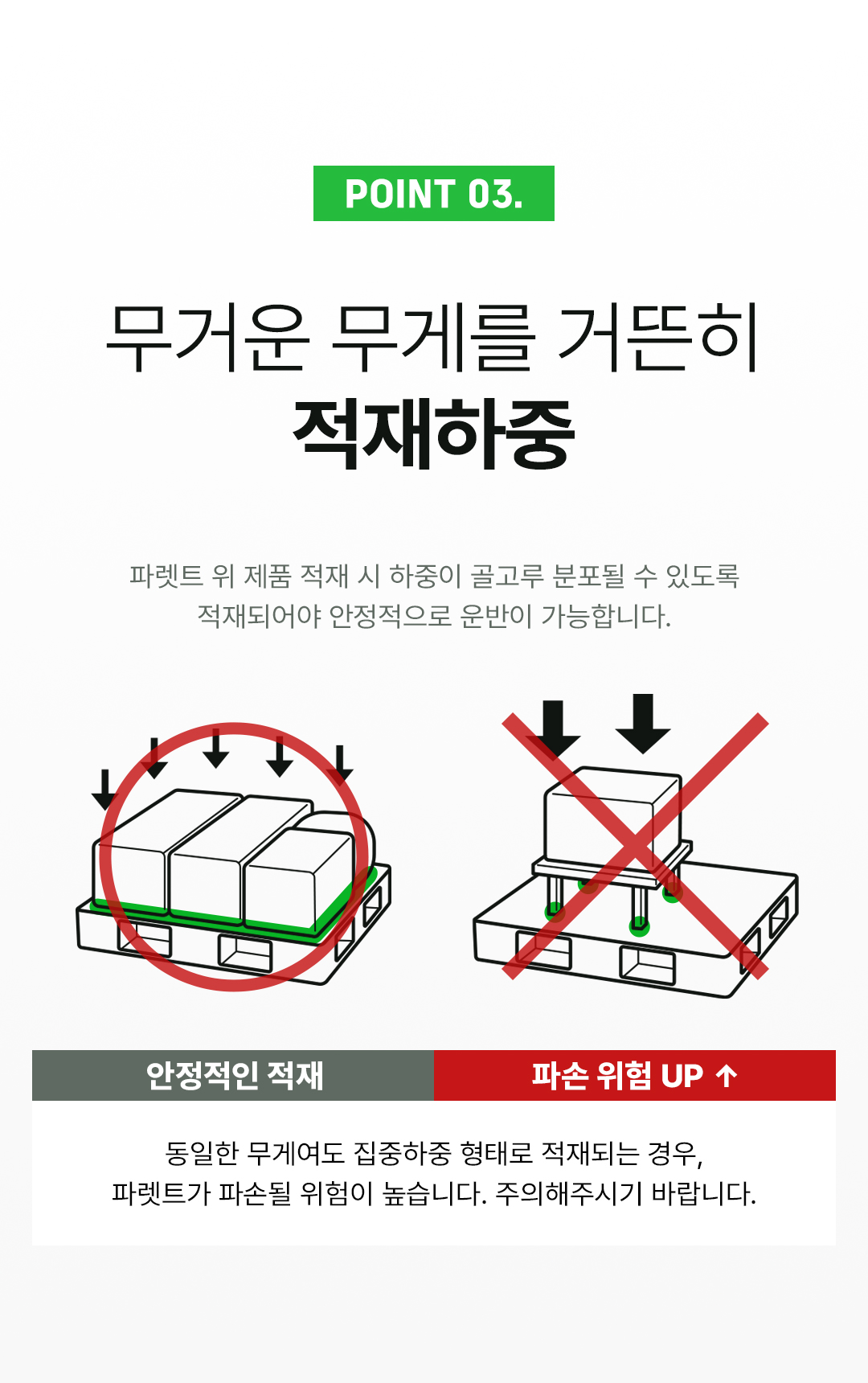 POINT 03.

무거운 무게를 거뜬히
적재하중

파렛트 위 제품 적재 시 하중이 골고루 분포될 수 있도록
적재되어야 안정적으로 운반이 가능합니다.

안정적인 적재

파손 위험 UP ↑

동일한 무게여도 집중하중 형태로 적재되는 경우,
파렛트가 파손될 위험이 높습니다. 주의해주시기 바랍니다.