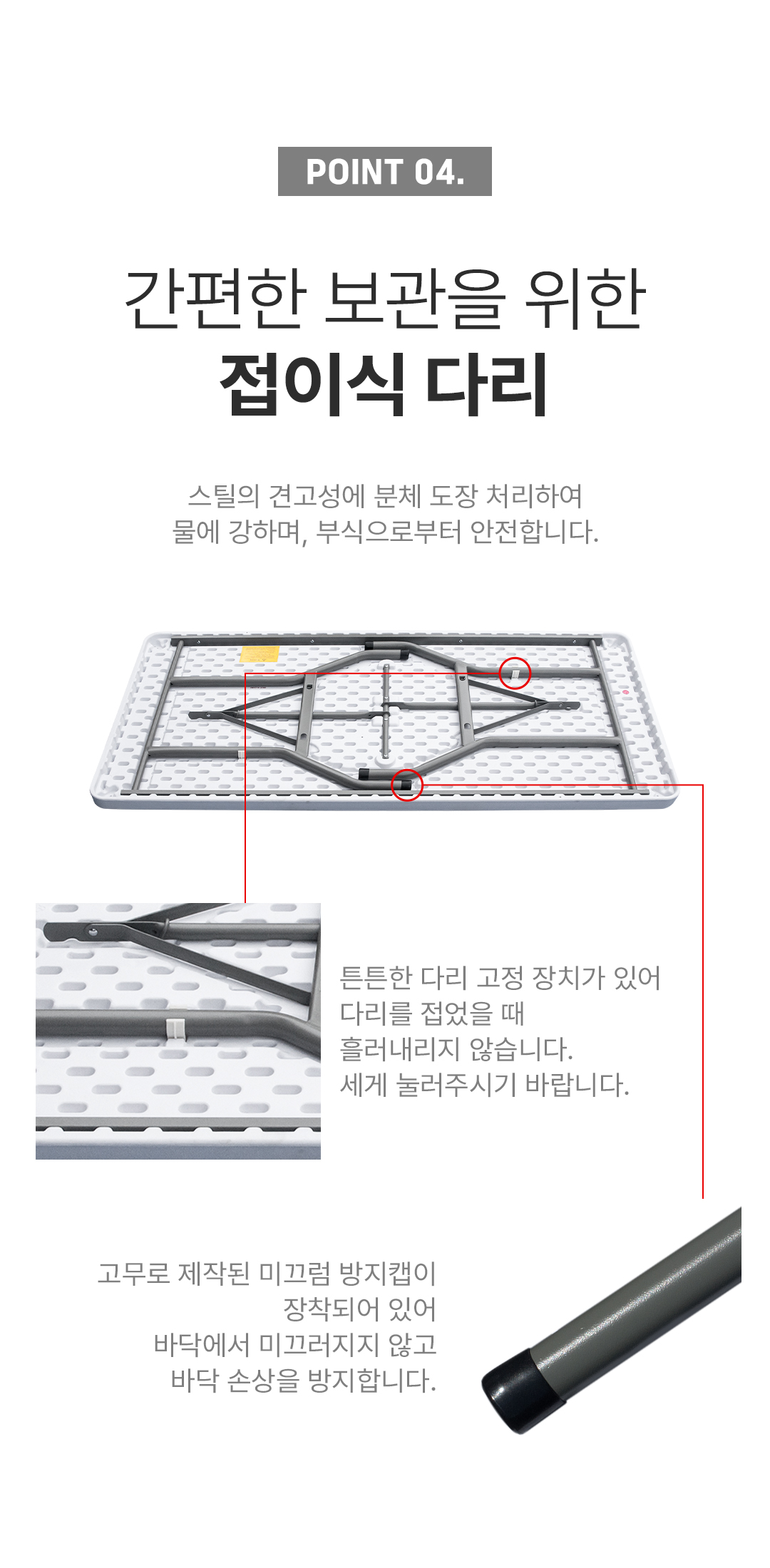 POINT 04.

간편한 보관을 위한
접이식 다리

스틸의 견고성에 분체 도장 처리하여
물에 강하며, 부식으로부터 안전합니다.

튼튼한 다리 고정 장치가 있어
다리를 접었을 때
흘러내리지 않습니다.
세게 눌러주시기 바랍니다.

고무로 제작된 미끄럼 방지캡이
장착되어 있어
바닥에서 미끄러지지 않고
바닥 손상을 방지합니다.