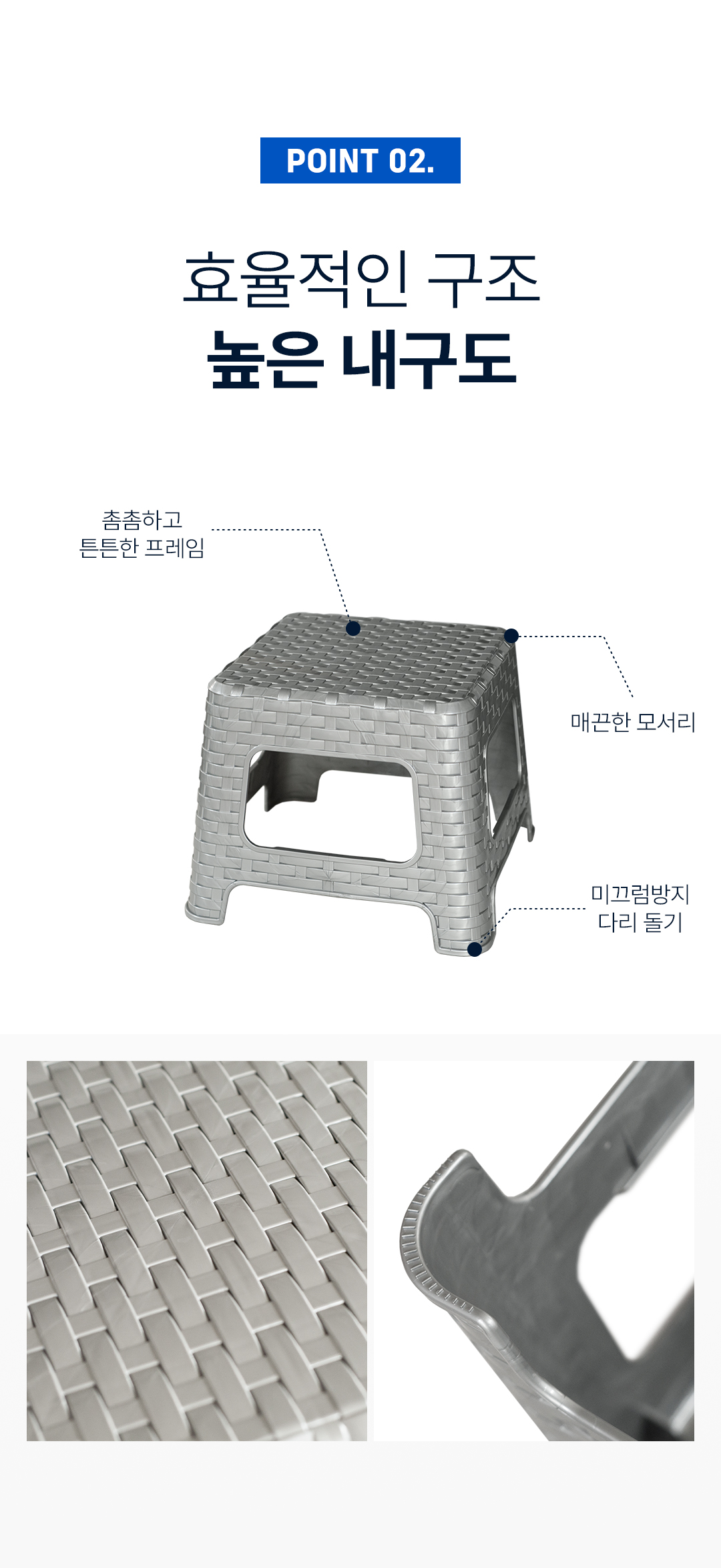 POINT 02.

효율적인 구조
높은 내구도

촘촘하고
튼튼한 프레임

매끈한 모서리

미끄럼방지
다리 돌기